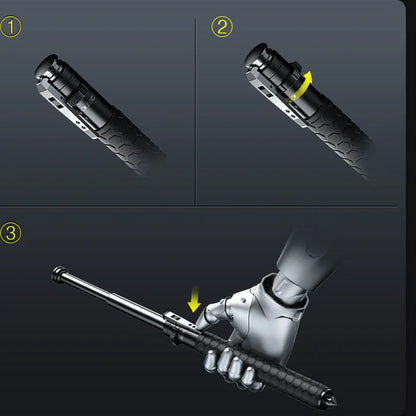 ①

②

③